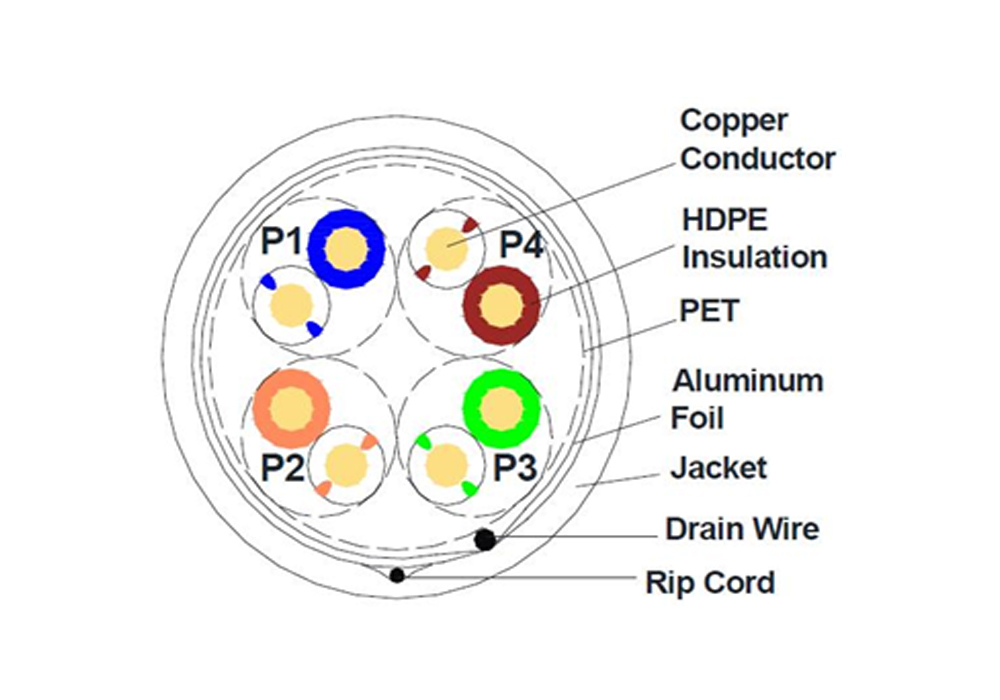 P1
P4
P2
P3
Copper Conductor
HDPE Insulation
PET
Aluminum Foil
Jacket
Drain Wire
Rip Cord